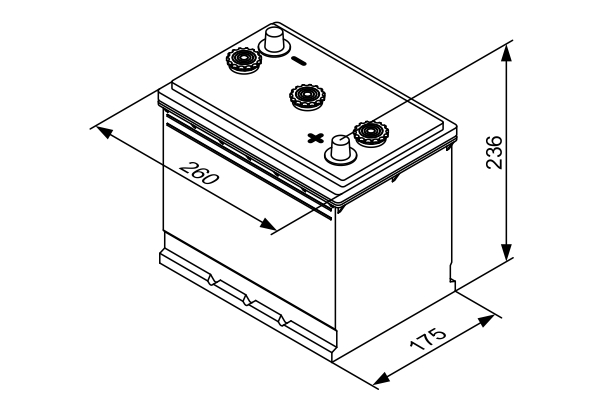 −
+
260
236
175