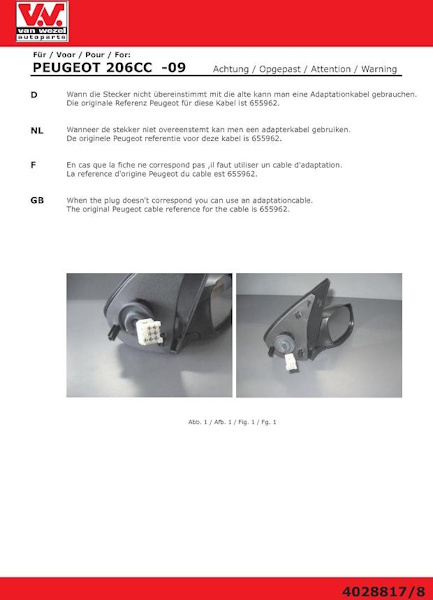 V.W.
van wezel
autoparts

Für / Voor / Pour / For:
PEUGEOT 206CC -09 Achtung / Opgepast / Attention / Warning

D Wann die Stecker nicht übereinstimmt mit die alte kann man eine Adaptationkabel gebrauchen. Die originale Referenz Peugeot für diese Kabel ist 655962.

NL Wanneer de stekker niet overeenstemt kan men een adapterkabel gebruiken. De originele Peugeot referentie voor deze kabel is 655962.

F En cas que la fiche ne correspond pas ,il faut utiliser un cable d'adaptation. La reference d'origine Peugeot du cable est 655962.

GB When the plug doesn't correspond you can use an adaptationcable. The original Peugeot cable reference for the cable is 655962.

Abb. 1 / Afb. 1 / Fig. 1 / Fg. 1

4028817/8