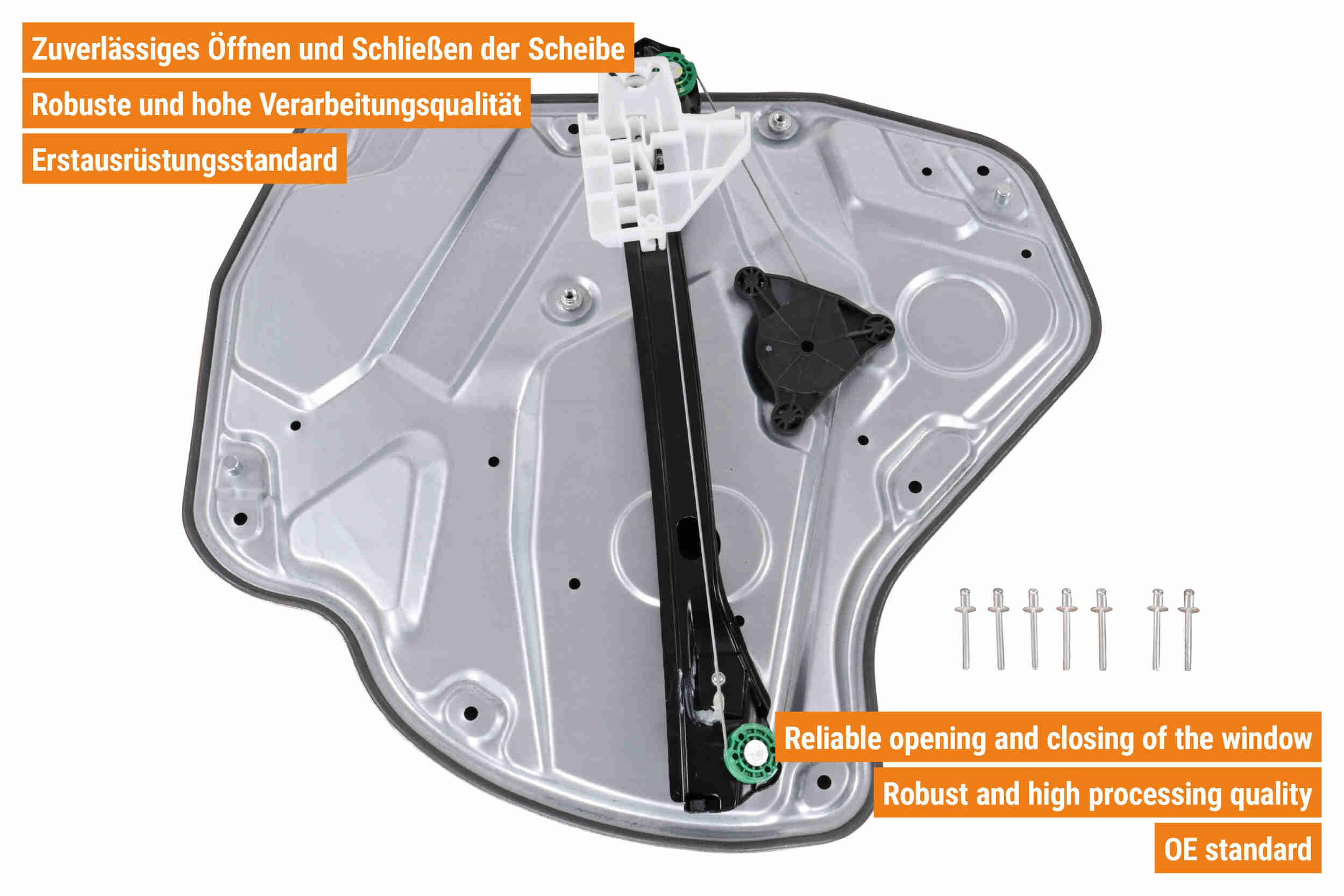 Zuverlässiges Öffnen und Schließen der Scheibe
Robuste und hohe Verarbeitungsqualität
Erstausrüstungsstandard

Reliable opening and closing of the window
Robust and high processing quality
OE standard