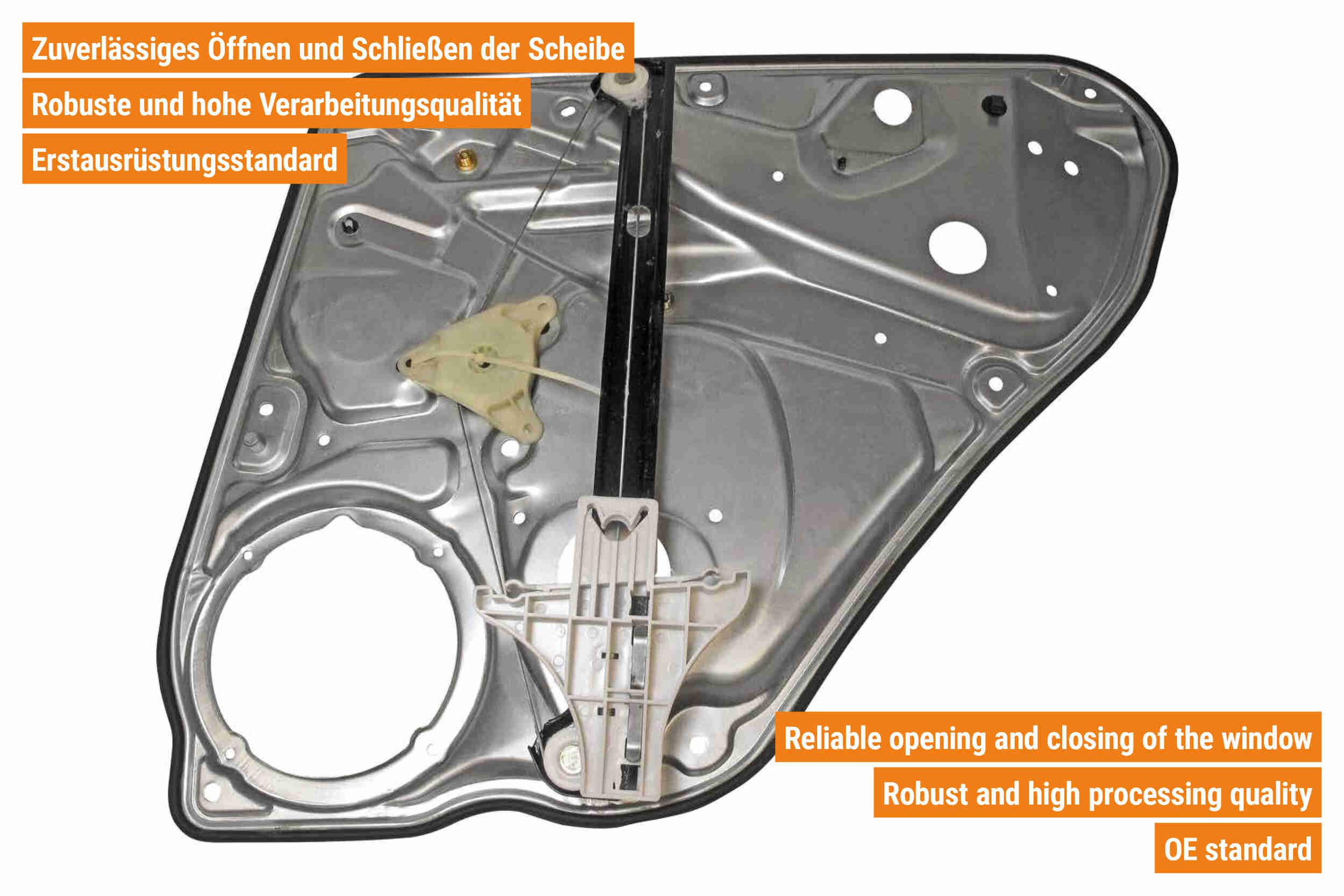 Zuverlässiges Öffnen und Schließen der Scheibe

Robuste und hohe Verarbeitungsqualität

Erstausrüstungsstandard

Reliable opening and closing of the window

Robust and high processing quality

OE standard