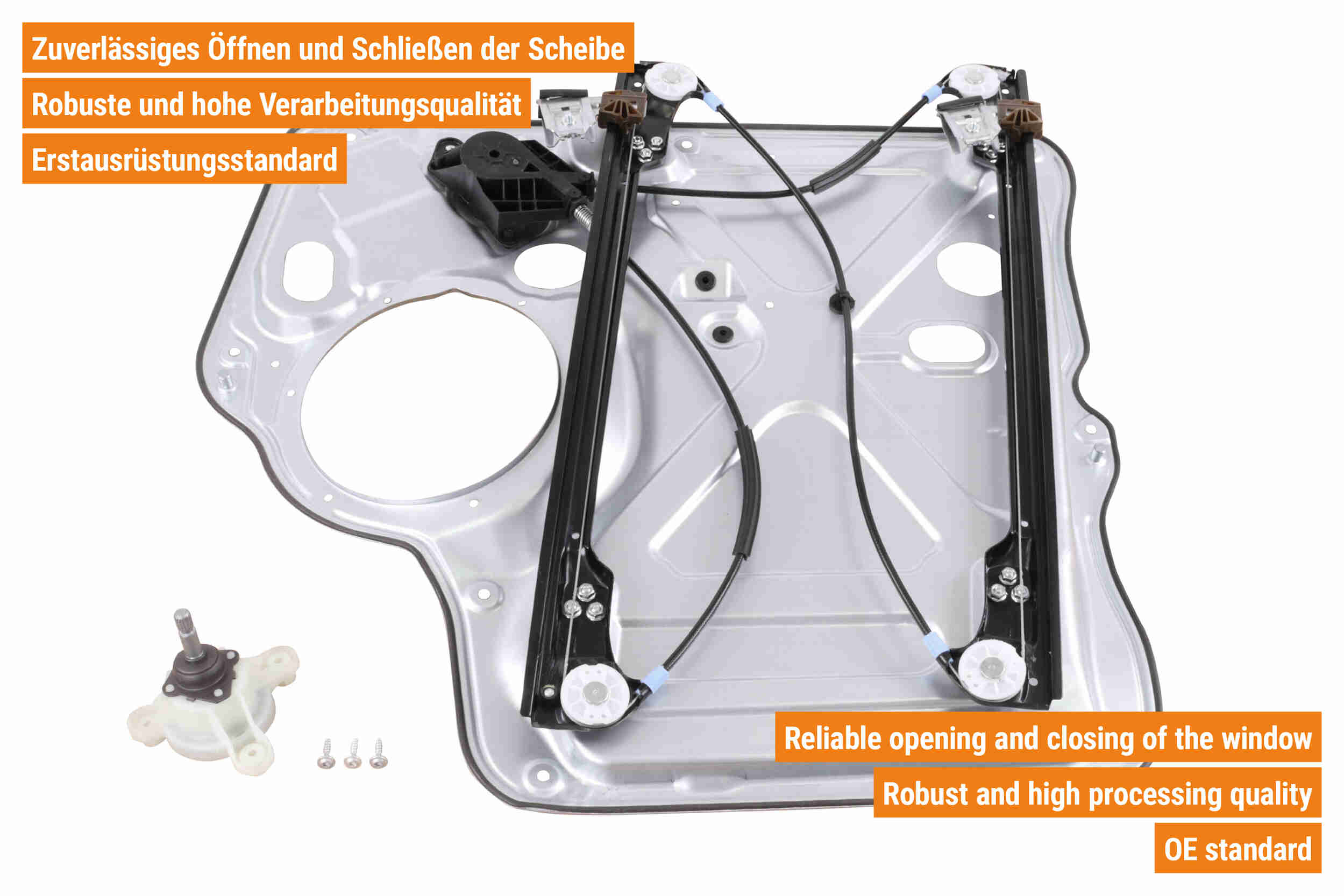 Zuverlässiges Öffnen und Schließen der Scheibe

Robuste und hohe Verarbeitungsqualität

Erstausrüstungsstandard

Reliable opening and closing of the window

Robust and high processing quality

OE standard