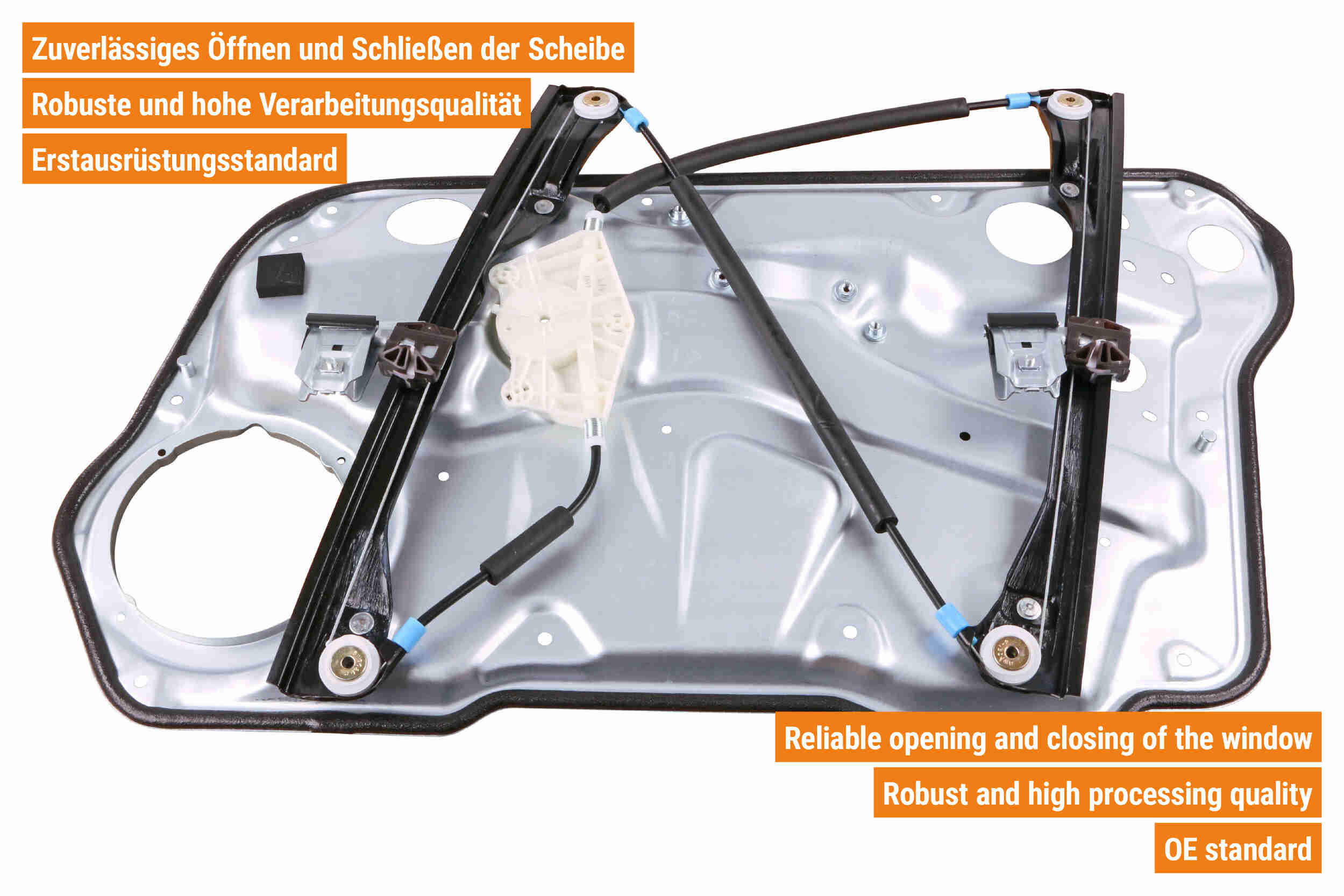 Zuverlässiges Öffnen und Schließen der Scheibe

Robuste und hohe Verarbeitungsqualität

Erstausrüstungsstandard

Reliable opening and closing of the window

Robust and high processing quality

OE standard