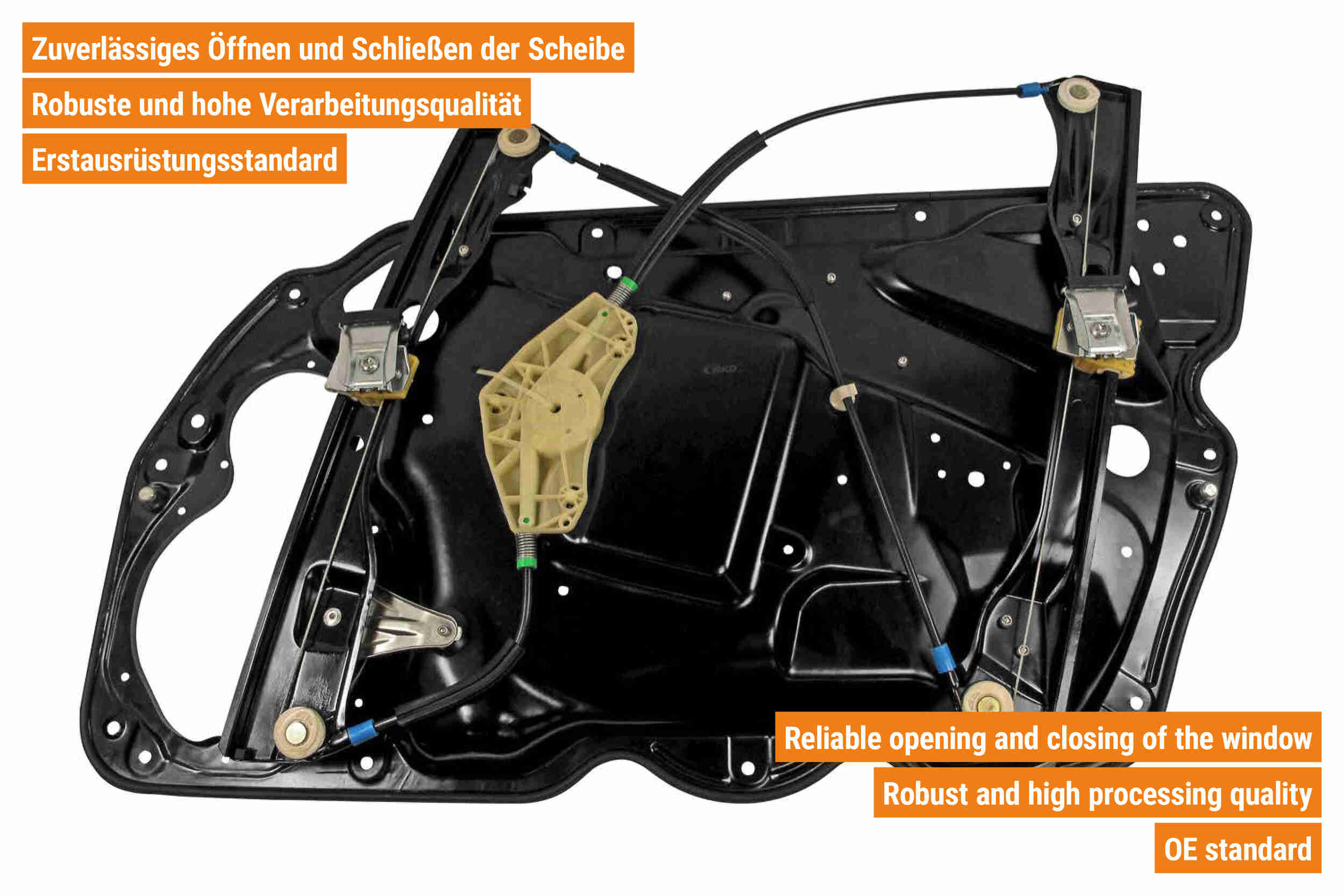 Zuverlässiges Öffnen und Schließen der Scheibe

Robuste und hohe Verarbeitungsqualität

Erstausrüstungsstandard

Reliable opening and closing of the window

Robust and high processing quality

OE standard