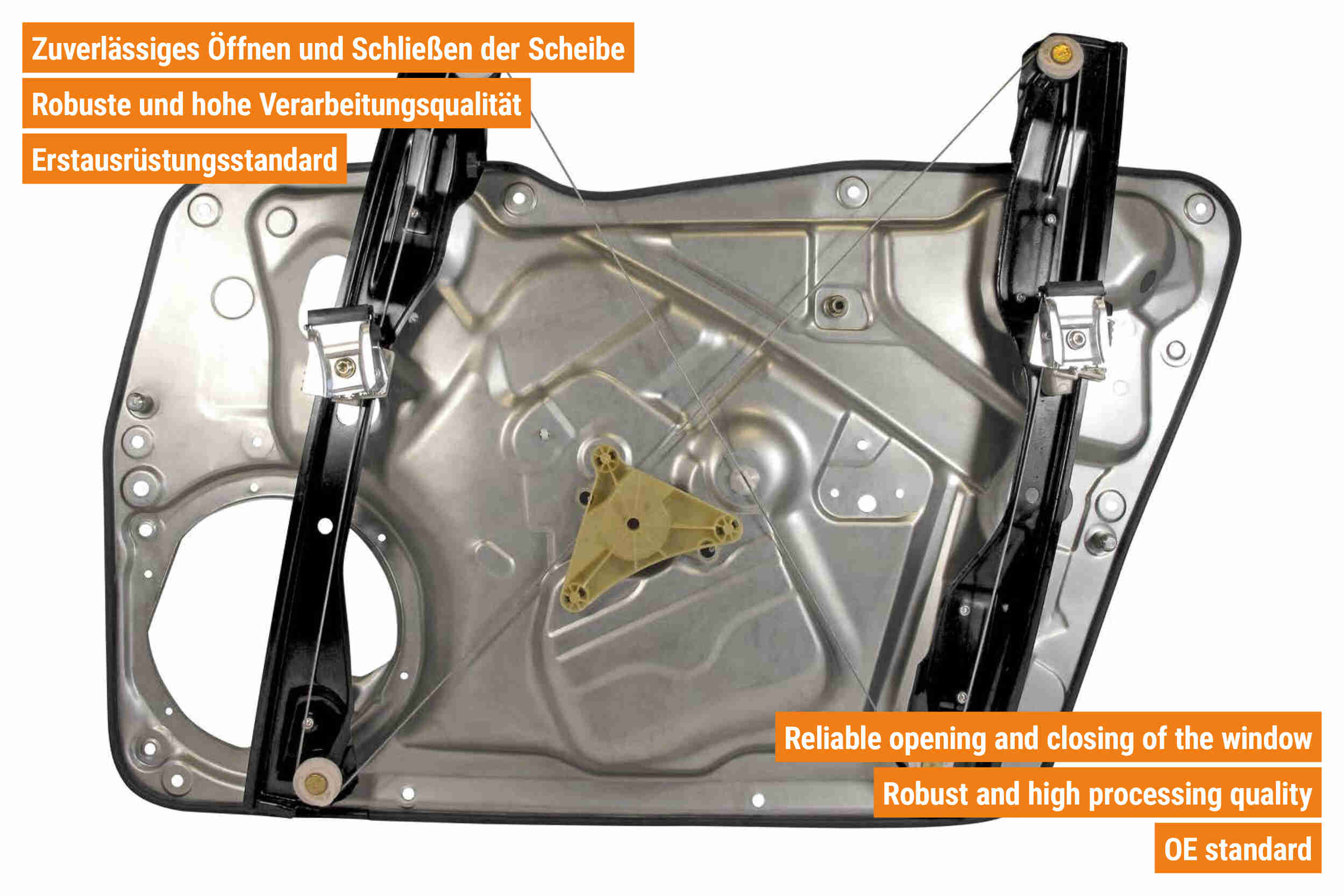 Zuverlässiges Öffnen und Schließen der Scheibe
Robuste und hohe Verarbeitungsqualität
Erstausrüstungsstandard

Reliable opening and closing of the window
Robust and high processing quality
OE standard