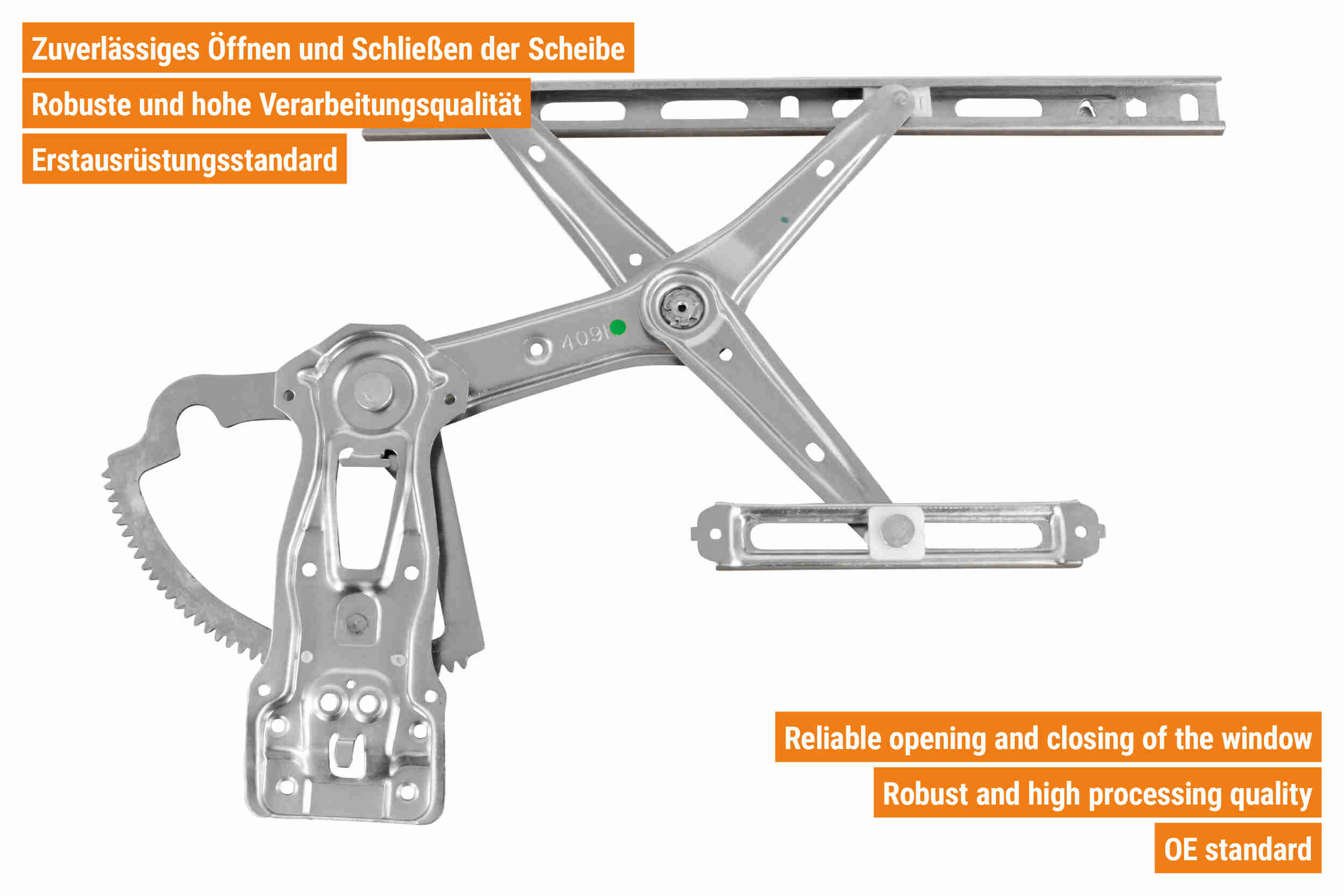 Zuverlässiges Öffnen und Schließen der Scheibe

Robuste und hohe Verarbeitungsqualität

Erstausrüstungsstandard

409

Reliable opening and closing of the window

Robust and high processing quality

OE standard