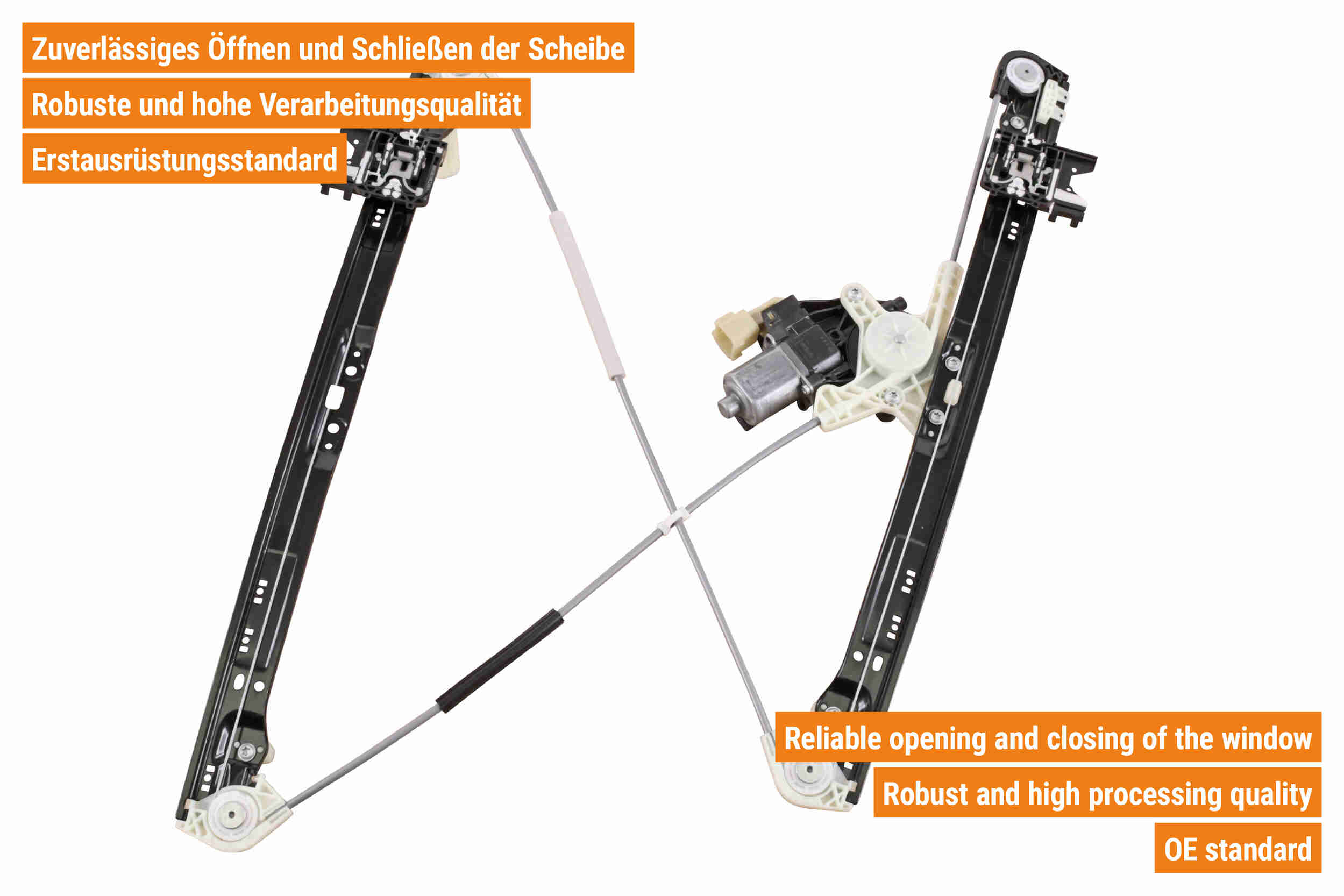 Zuverlässiges Öffnen und Schließen der Scheibe
Robuste und hohe Verarbeitungsqualität
Erstausrüstungsstandard

Reliable opening and closing of the window
Robust and high processing quality
OE standard