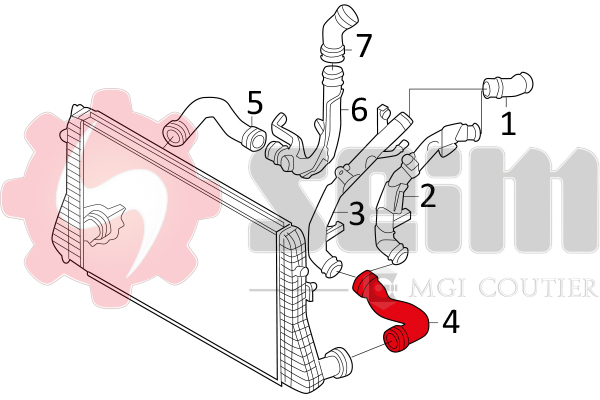 7
5
6
1
2
3
4
Seim
MGI COUTIER