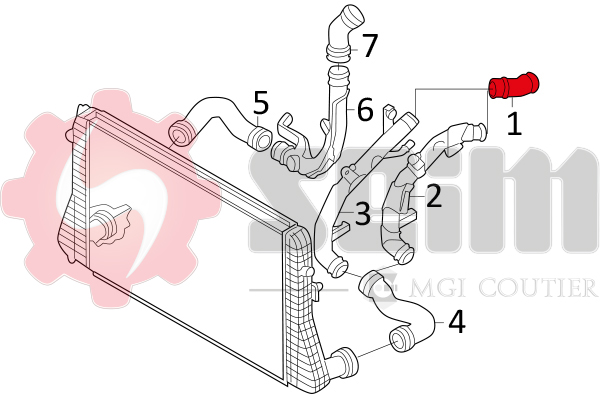 7
5
6
1
2
3
4
Seim
MGI COUTIER