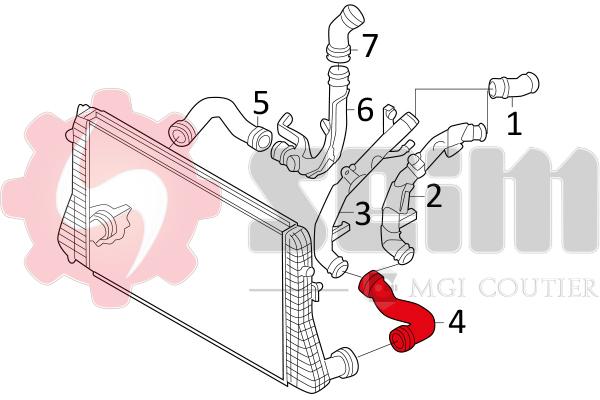 7
5
6
1
2
3
4
Seim
MGI COUTIER