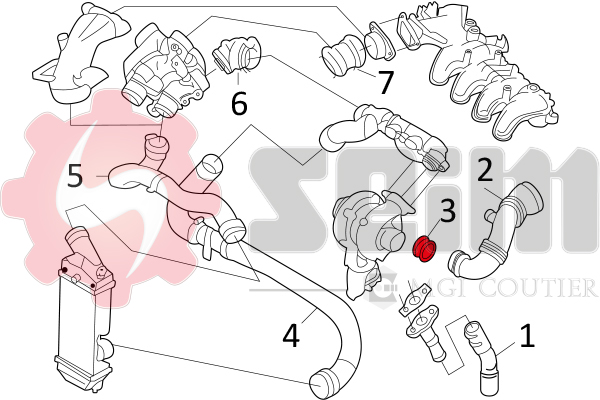 7
6
5
2
3
SEIM
MGI COUTIER
4
1