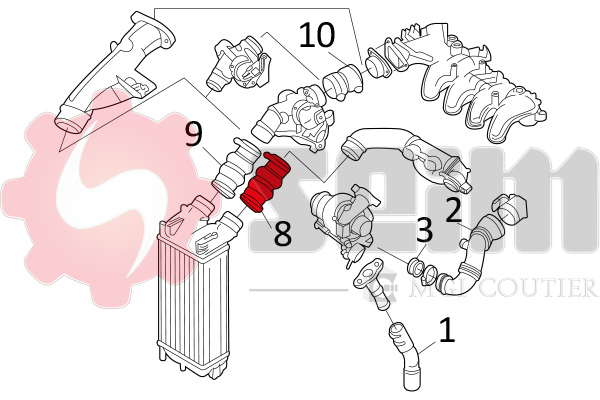 10
9
8
2
3
1
seim
MGI COUTIER