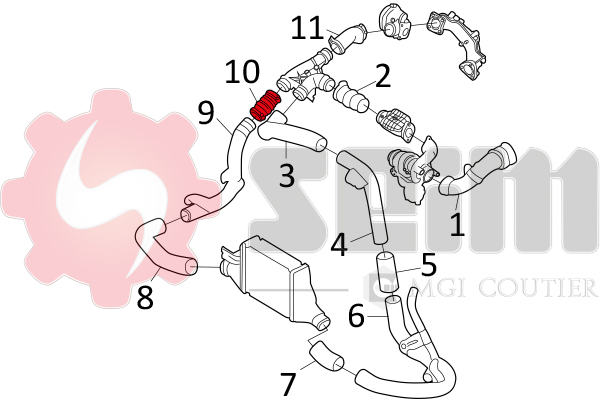 11
10
2
9
3
1
4
5
8
6
7
SEIM
MGI COUTIER