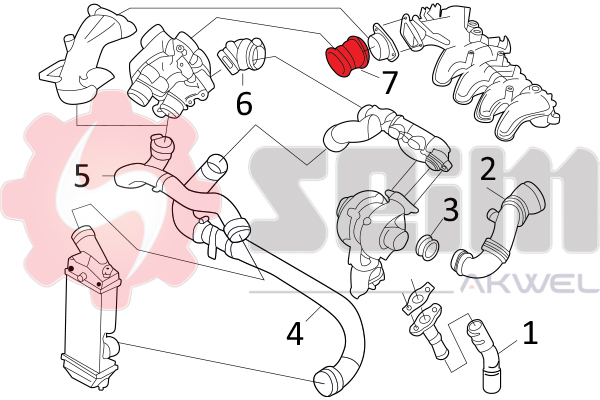 7
6
5
2
3
4
1
SEIM
AKWEL