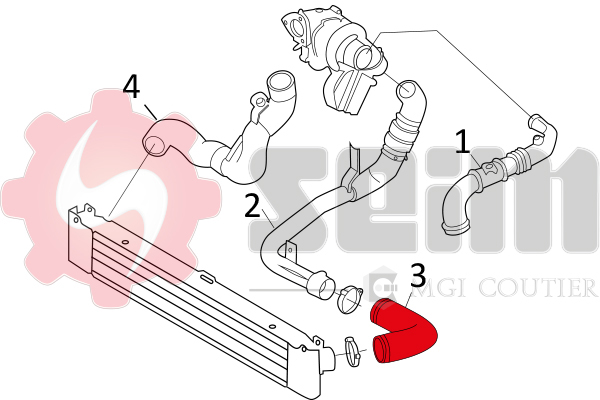 4
1
2
3
SEIM
MGI COUTIER