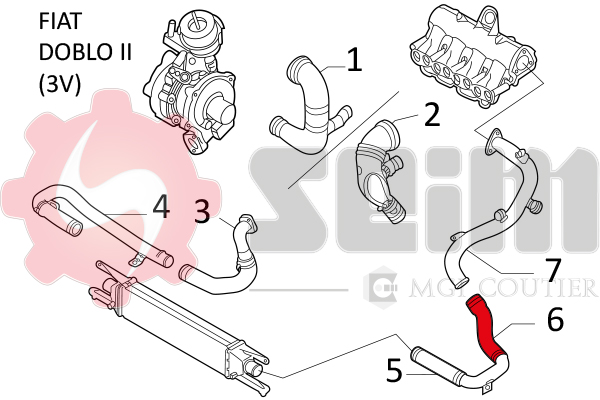 FIAT
DOBLO II
(3V)

1
2
4
3
7
6
5

Seim
MGI COUTIER