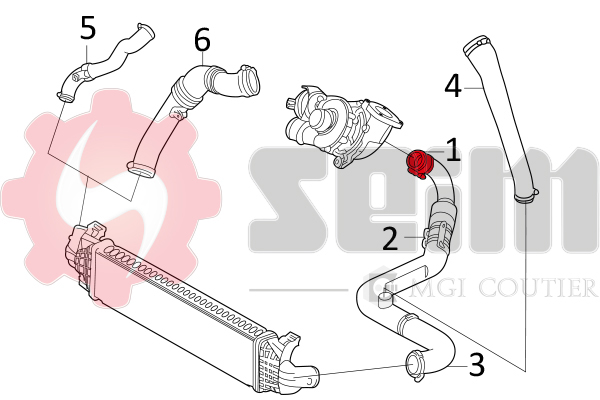 5
6
4
1
2
3
SEIM
MGI COUTIER