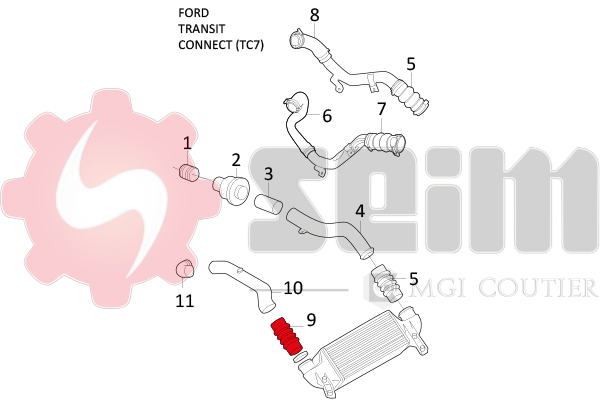 FORD
TRANSIT
CONNECT (TC7)

8
5
6
7
1
2
3
4
5
10
11
9

seim
MGI COUTIER