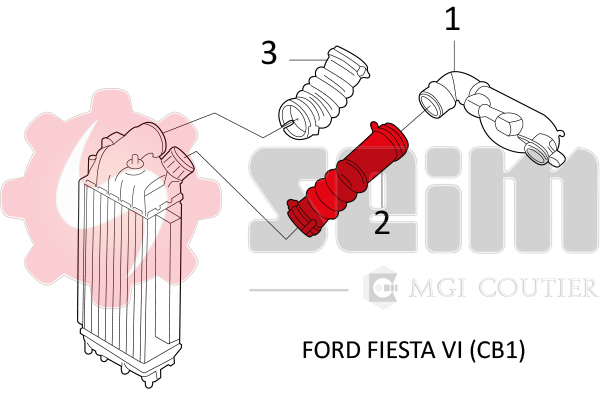 1

3

2

seim

MGI COUTIER

FORD FIESTA VI (CB1)