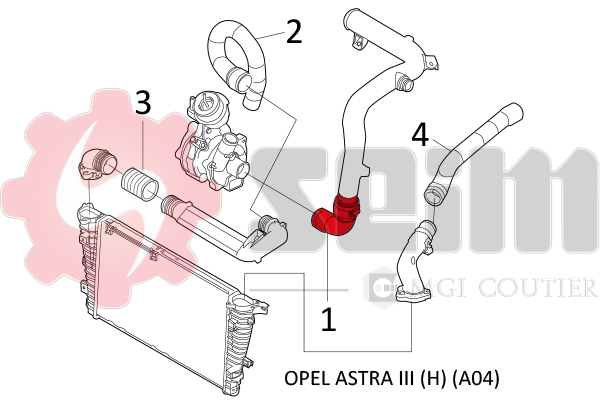 2

3

4

seim

MGI COUTIER

1

OPEL ASTRA III (H) (A04)