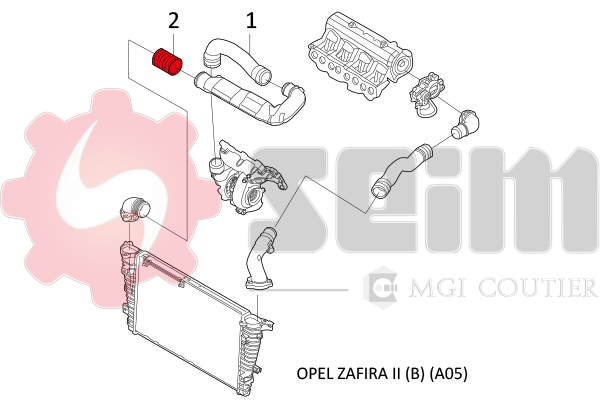 2
1
SEIM
MGI COUTIER
OPEL ZAFIRA II (B) (A05)