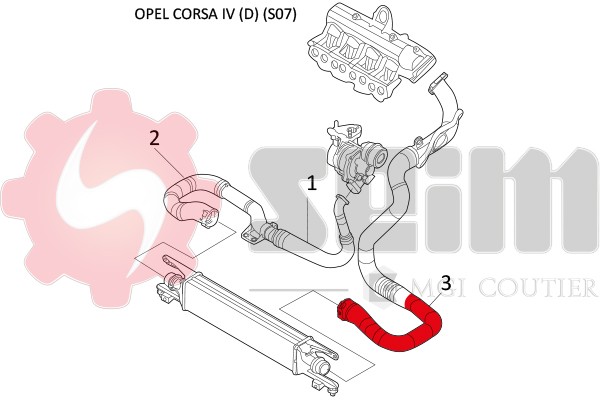 OPEL CORSA IV (D) (S07)

2

1

3

SEIM

MGI COUTIER