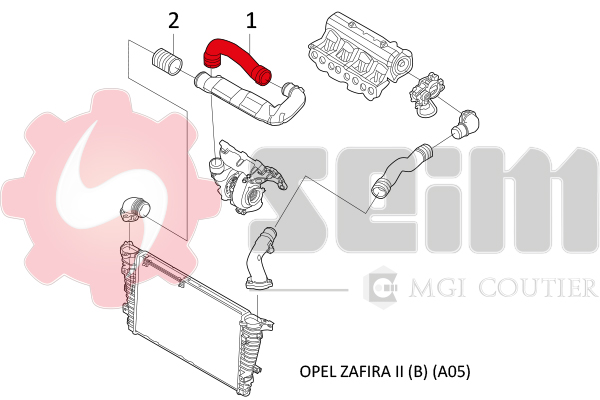 2
1
SEIM
MGI COUTIER
OPEL ZAFIRA II (B) (A05)