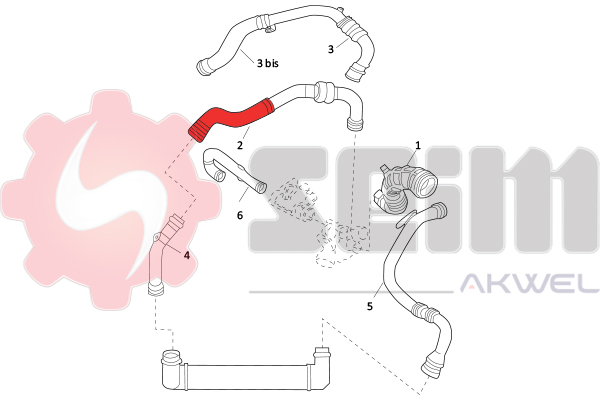 3 bis
3
2
1
6
4
5
SEIM
AKWEL