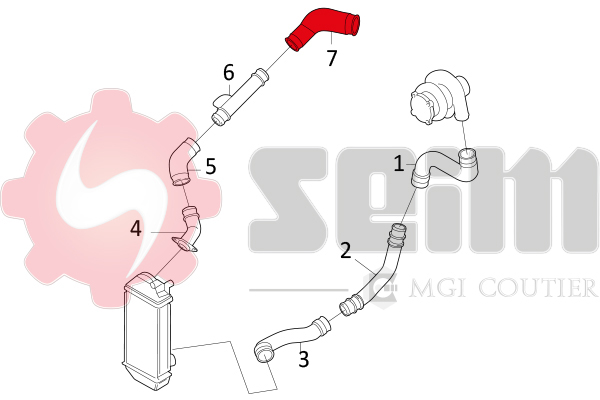 7
6
5
4
1
2
3
SEIM
MGI COUTIER