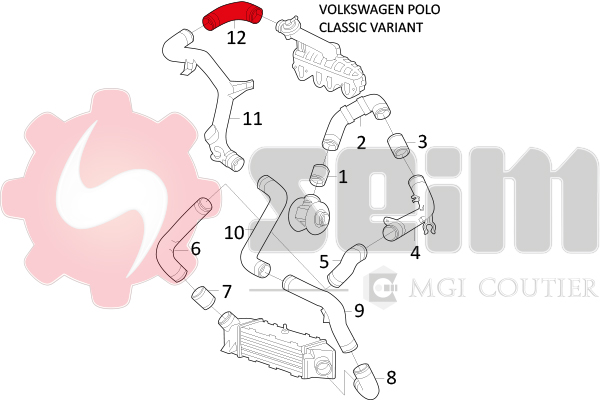 VOLKSWAGEN POLO CLASSIC VARIANT

12
11
2
3
1
10
6
5
4
7
9
8

seim
MGI COUTIER