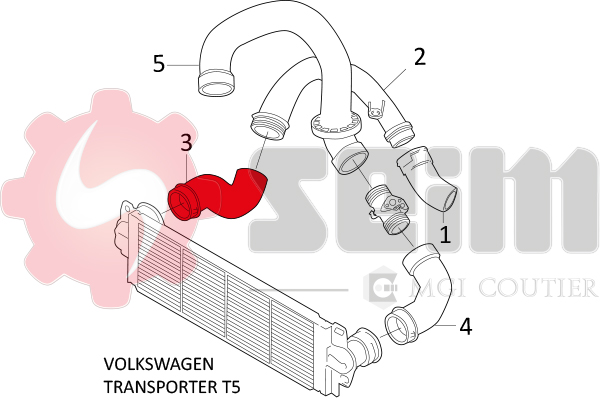 5
2
3
SEIM
1
MGI COUTIER
4
VOLKSWAGEN
TRANSPORTER T5