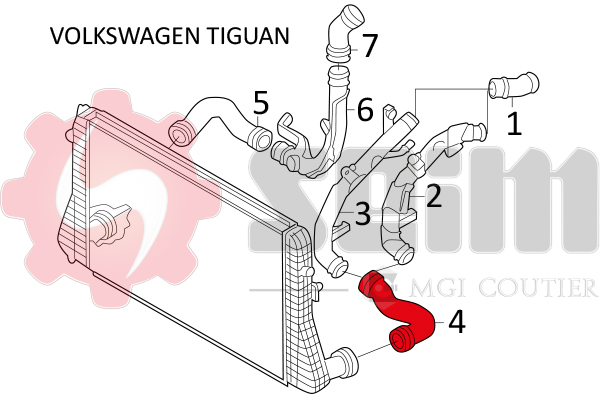 VOLKSWAGEN TIGUAN

7
5
6
1
2
3
4

Seim
MGI COUTIER