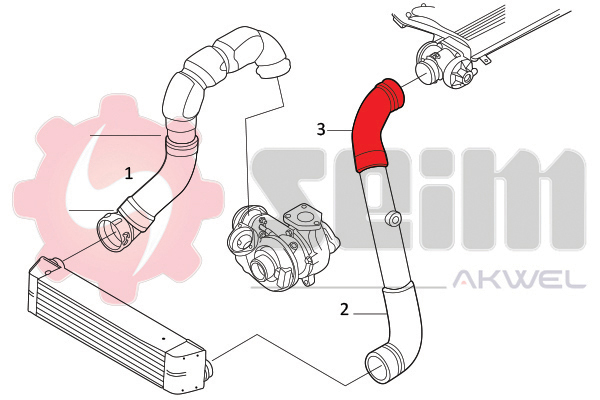 1
3
2
SEIM
AKWEL