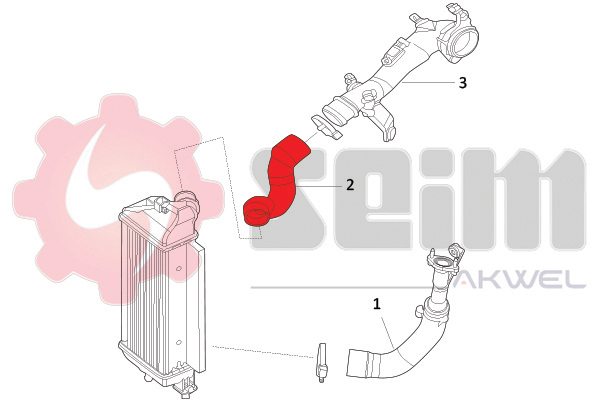 3

2

seim

AKWEL

1