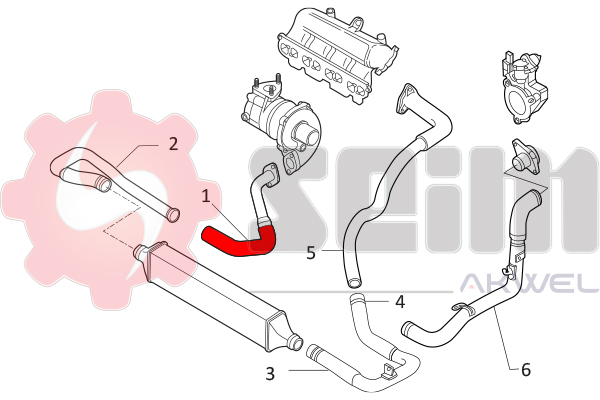 2
1
5
4
3
6
SEIM
AKWEL