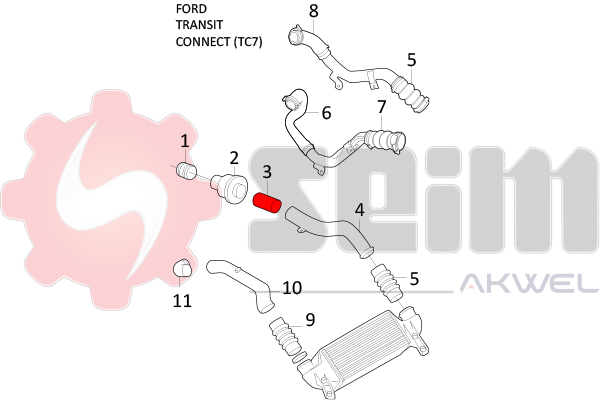 FORD
TRANSIT
CONNECT (TC7)

8
5
6
7
1
2
3
4
5
10
11
9

seim
AKWEL