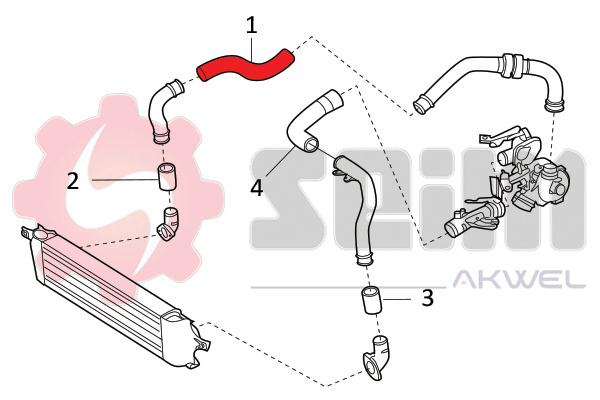 1
2
4
3
SEIM
AKWEL