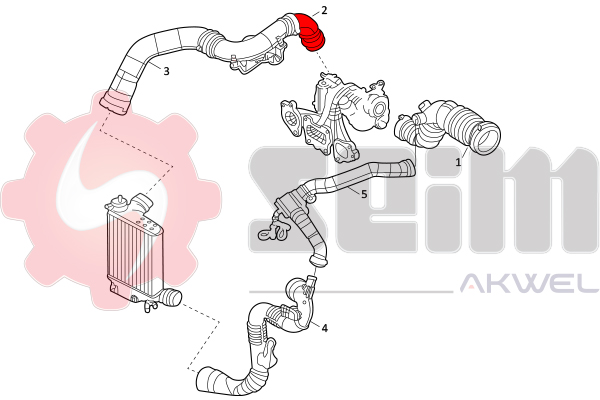 2
3
1
5
4
seim
AKWEL