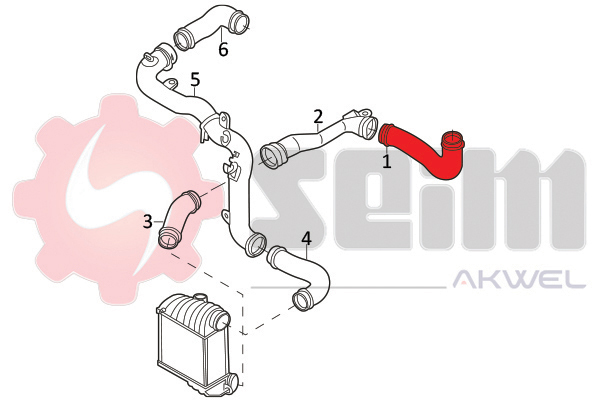 6
5
2
1
3
4
seim
AKWEL