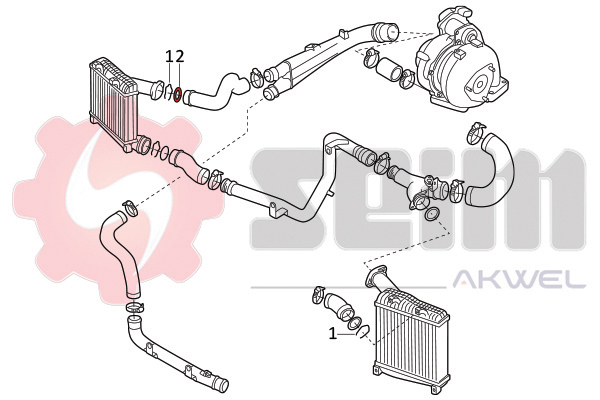 1 2

SEIM
AKWEL

1