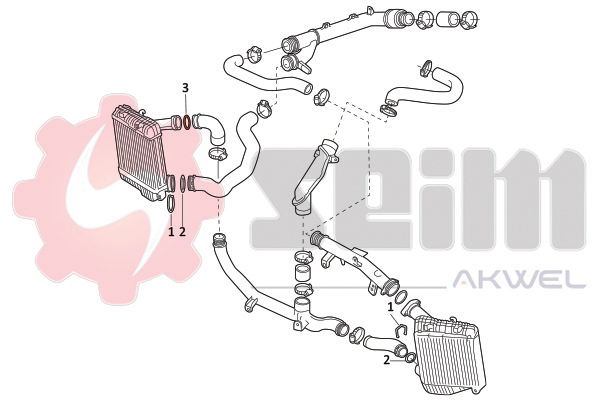 3
1 2
SEIM
AKWEL
1
2