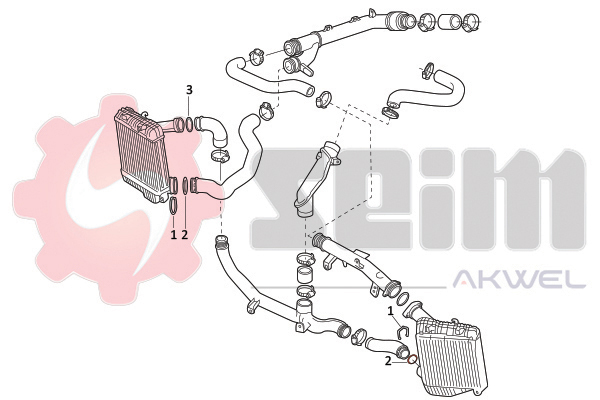 3

1 2

SEIM

AKWEL

1

2