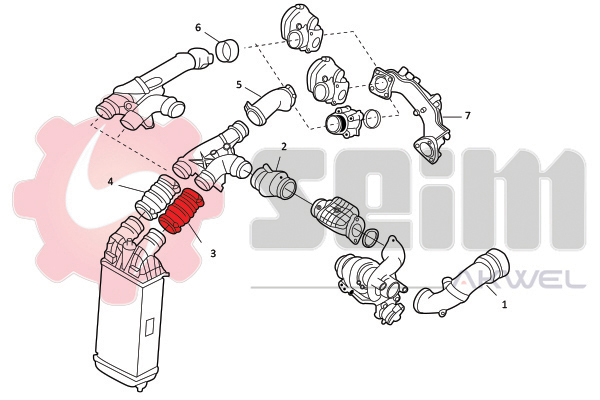 6
5
7
2
4
3
1
seim
AKWEL