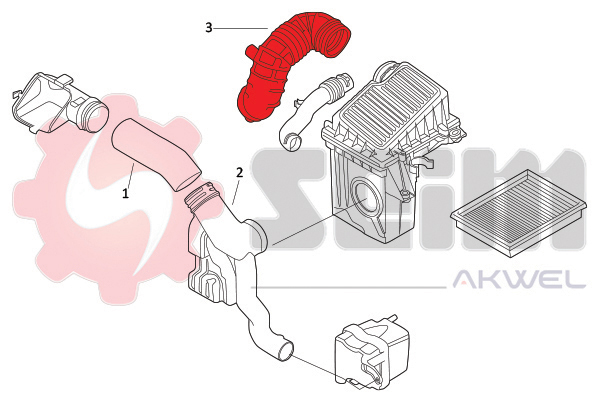 3
1
2
SEIM
AKWEL