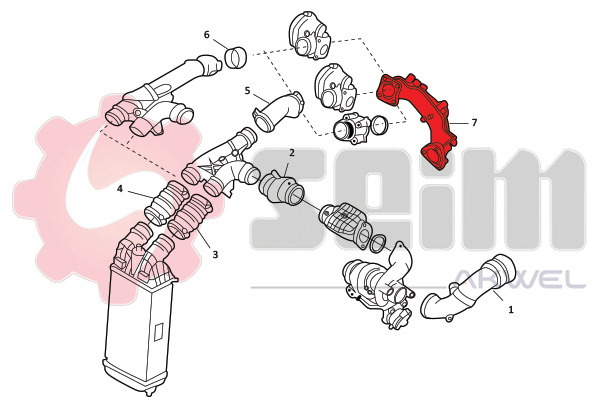 6
5
7
2
4
3
1
seim
ARWEL