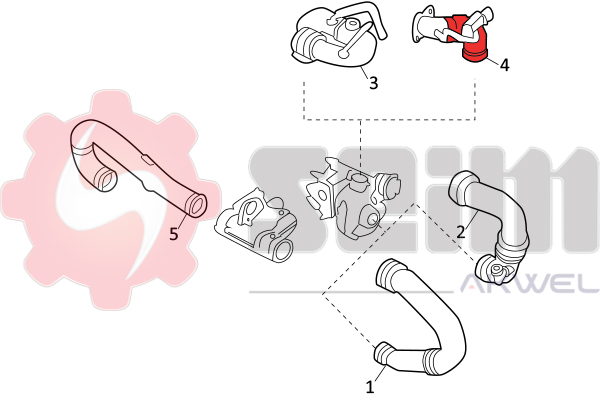 3
4
5
2
1
seim
ARWEL