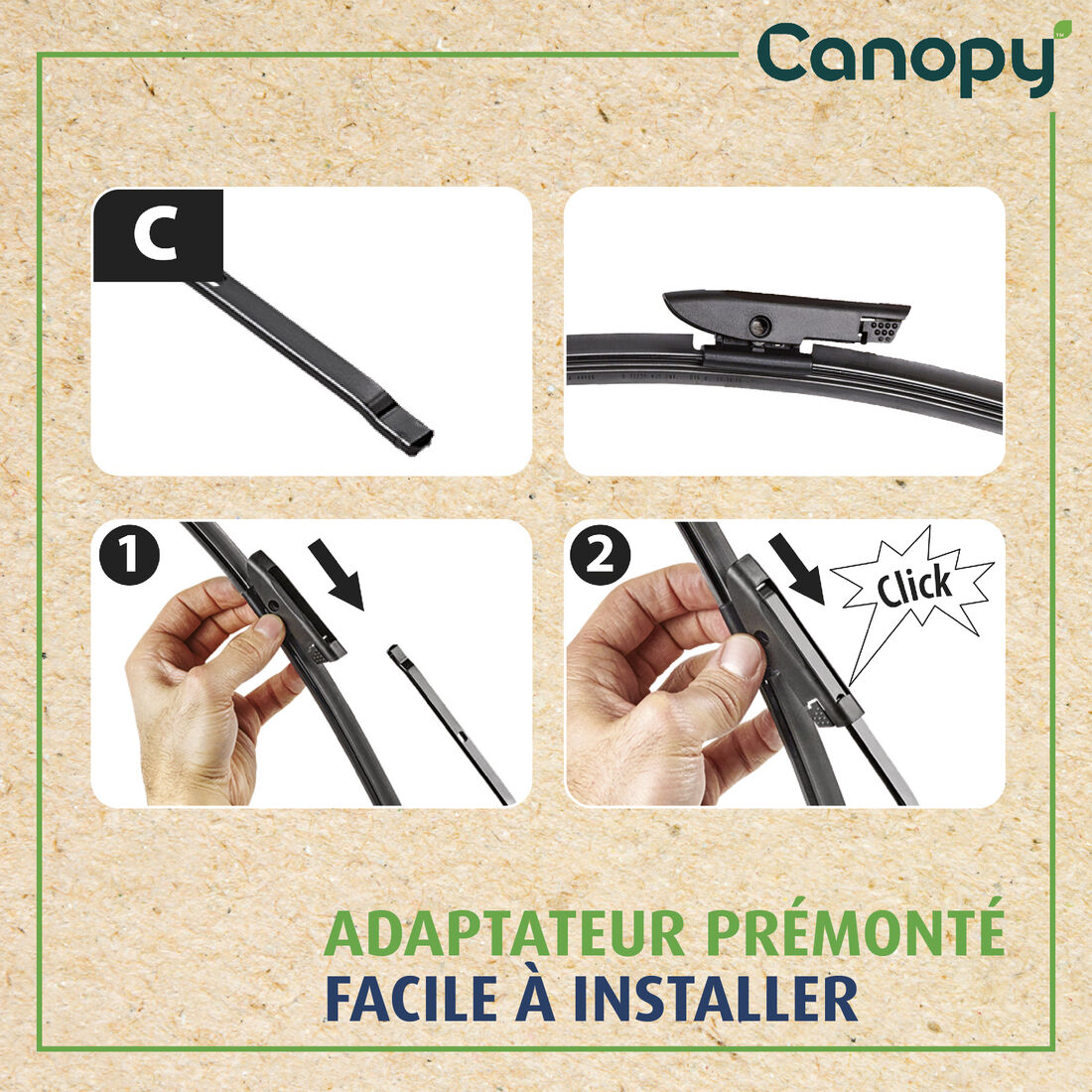 Canopy™

C

1

2

Click

ADAPTATEUR PRÉMONTÉ
FACILE À INSTALLER