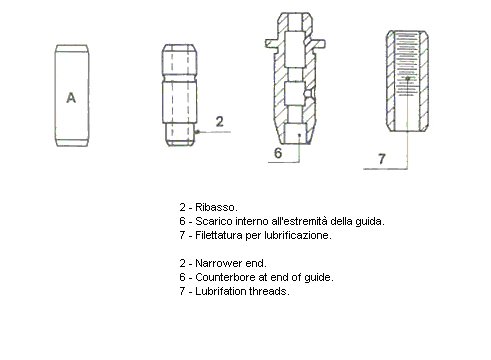 A

2

6

7

2 - Ribasso.
6 - Scarico interno all'estremità della guida.
7 - Filettatura per lubrificazione.

2 - Narrower end.
6 - Counterbore at end of guide.
7 - Lubrifation threads.