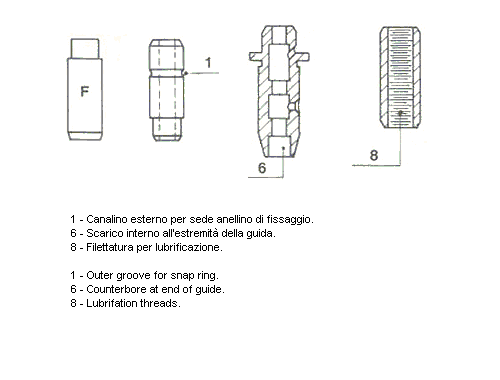 F

1

6

8

1 - Canalino esterno per sede anellino di fissaggio.
6 - Scarico interno all'estremità della guida.
8 - Filettatura per lubrificazione.

1 - Outer groove for snap ring.
6 - Counterbore at end of guide.
8 - Lubrifation threads.