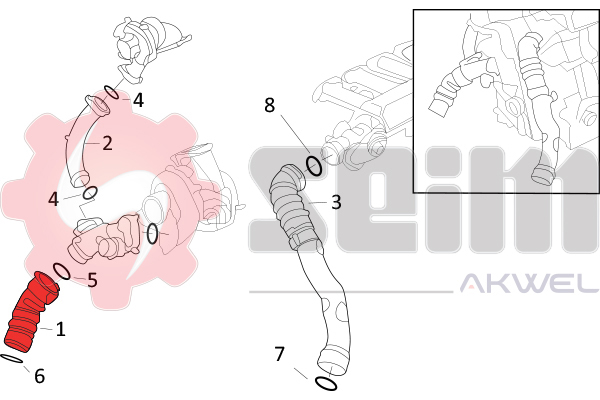 4
2
4
5
1
6
8
3
7
Seim
AKWEL