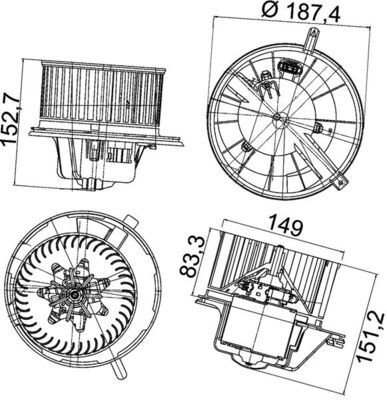 Ø 187,4

152,7

149

83,3

151,2